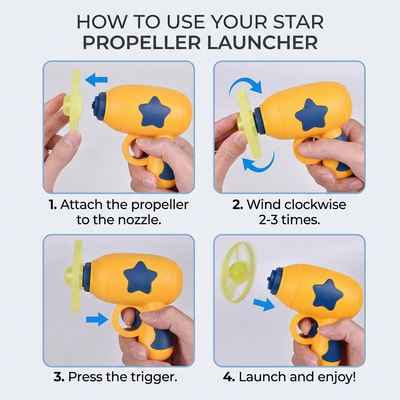 HOW TO USE YOUR STAR PROPELLER LAUNCHER

1. Attach the propeller to the nozzle.

2. Wind clockwise 2-3 times.

3. Press the trigger.

4. Launch and enjoy!