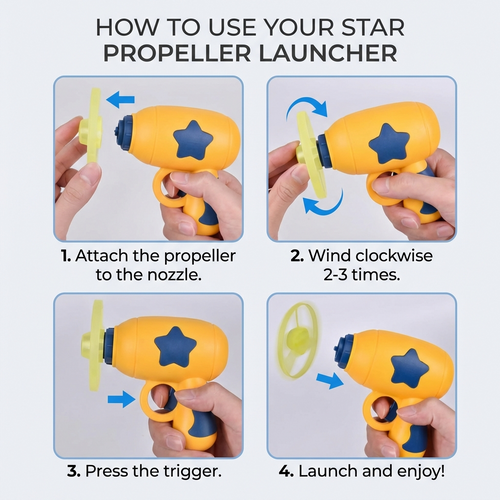 HOW TO USE YOUR STAR PROPELLER LAUNCHER

1. Attach the propeller to the nozzle.

2. Wind clockwise 2-3 times.

3. Press the trigger.

4. Launch and enjoy!